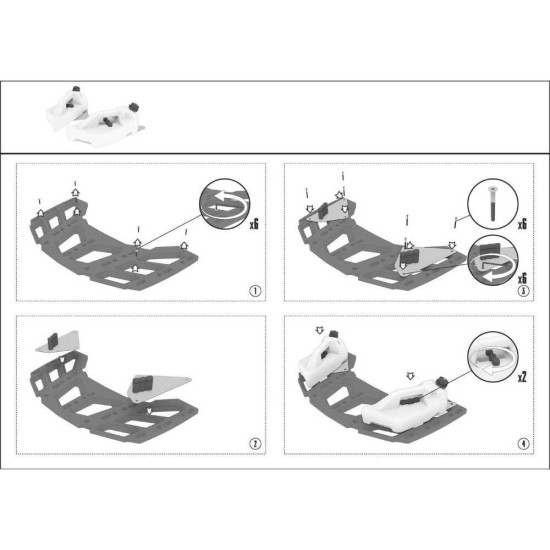 x6

1

x6

x6

3

2

x2

4