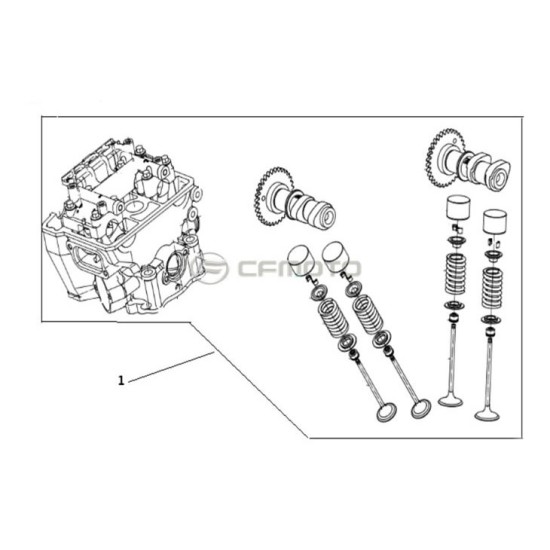 CFMOTO

1