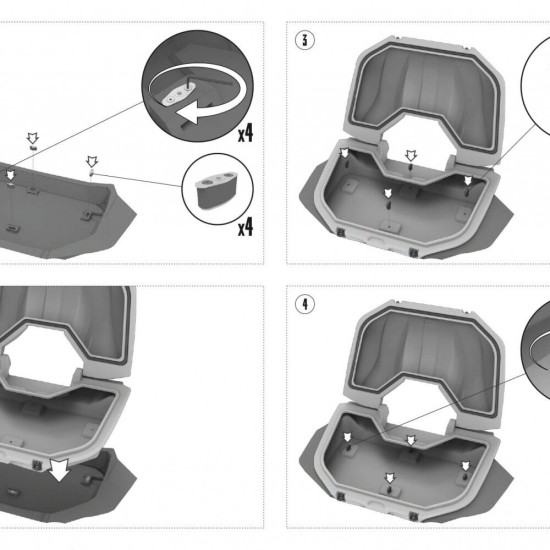 x4

x4

3

4