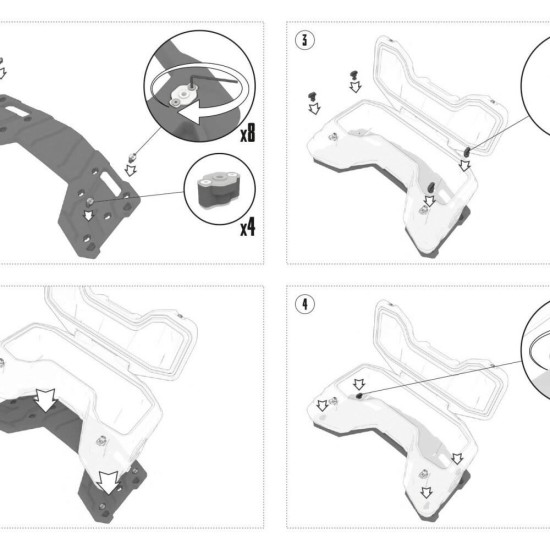 x8

x4

3

4