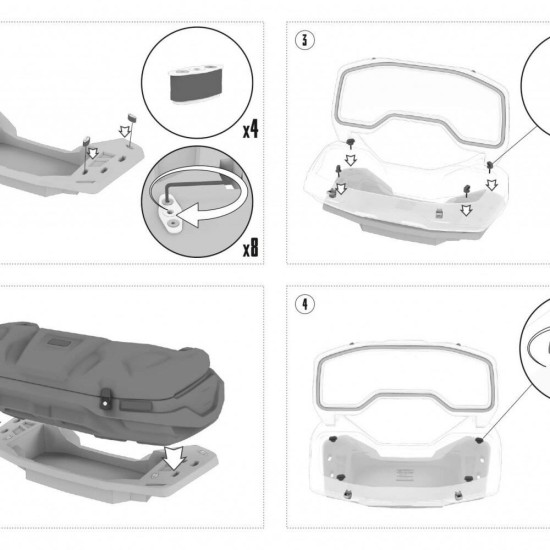 x4

x8

3

4